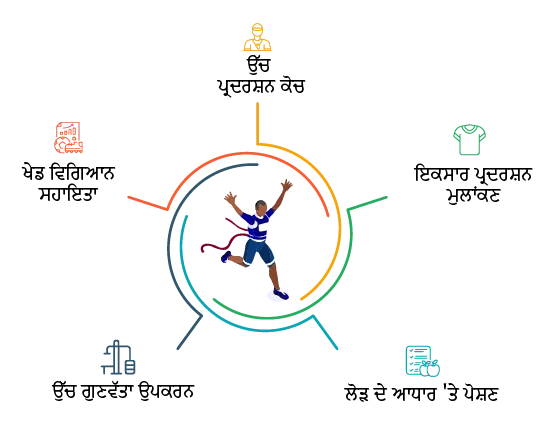 ਉੱਚ ਪ੍ਰਦਰਸ਼ਨ ਕੋਚ

ਇਕਸਾਰ ਪ੍ਰਦਰਸ਼ਨ ਮੁਲਾਂਕਣ

ਲੋੜ ਦੇ ਆਧਾਰ 'ਤੇ ਪੋਸ਼ਣ

ਉੱਚ ਗੁਣਵੱਤਾ ਉਪਕਰਨ

ਖੇਡ ਵਿਗਿਆਨ ਸਹਾਇਤਾ